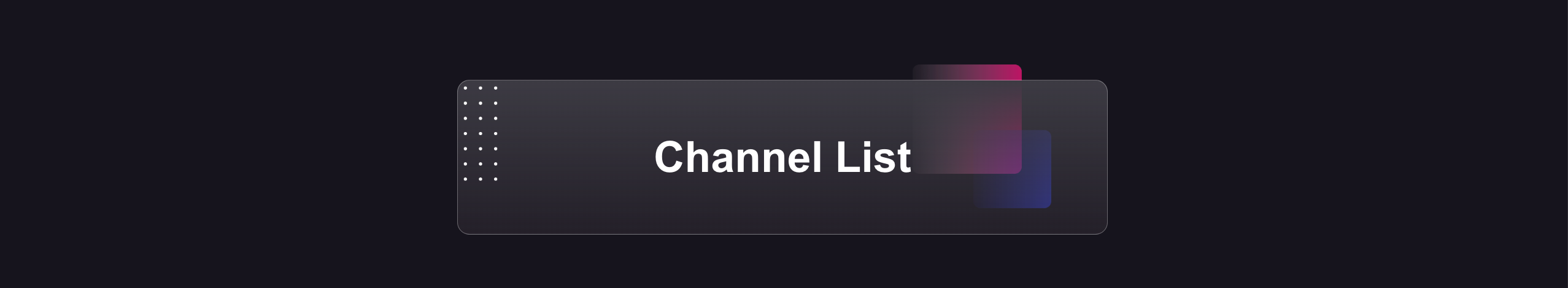 Channel List